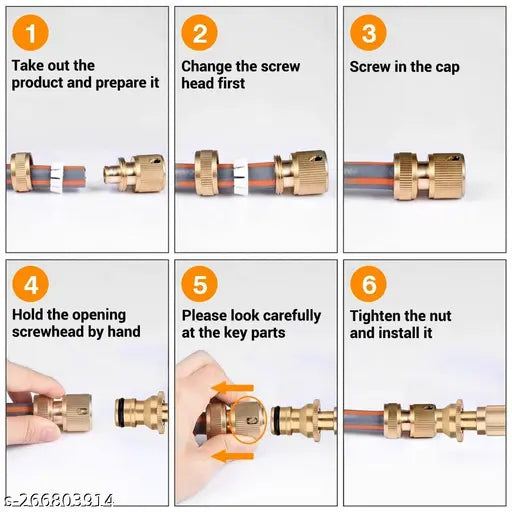 1
Take out the product and prepare it

2
Change the screw head first

3
Screw in the cap

4
Hold the opening screwhead by hand

5
Please look carefully at the key parts

6
Tighten the nut and install it

s-266803914